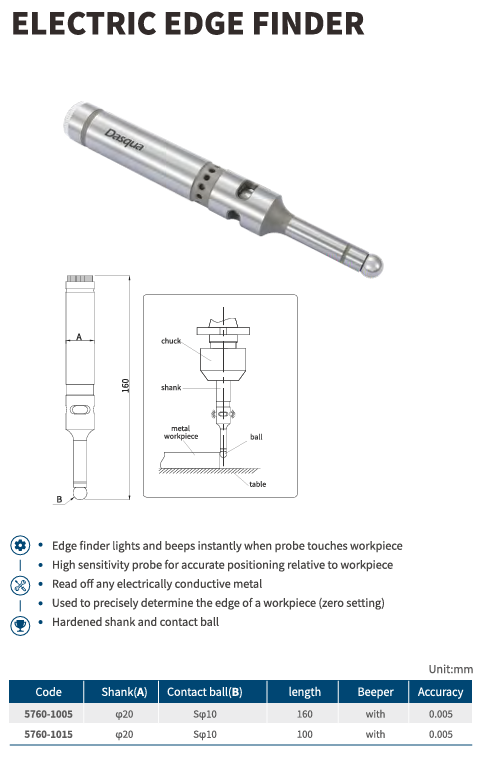 ELECTRIC EDGE FINDER

Dasqua

A

160

B

chuck

shank

metal workpiece

ball

table

• Edge finder lights and beeps instantly when probe touches workpiece
• High sensitivity probe for accurate positioning relative to workpiece
• Read off any electrically conductive metal
• Used to precisely determine the edge of a workpiece (zero setting)
• Hardened shank and contact ball

Unit:mm

| Code | Shank(A) | Contact ball(B) | length | Beeper | Accuracy |
|---|---|---|---|---|---|
| 5760-1005 | φ20 | Sφ10 | 160 | with | 0.005 |
| 5760-1015 | φ20 | Sφ10 | 100 | with | 0.005 |